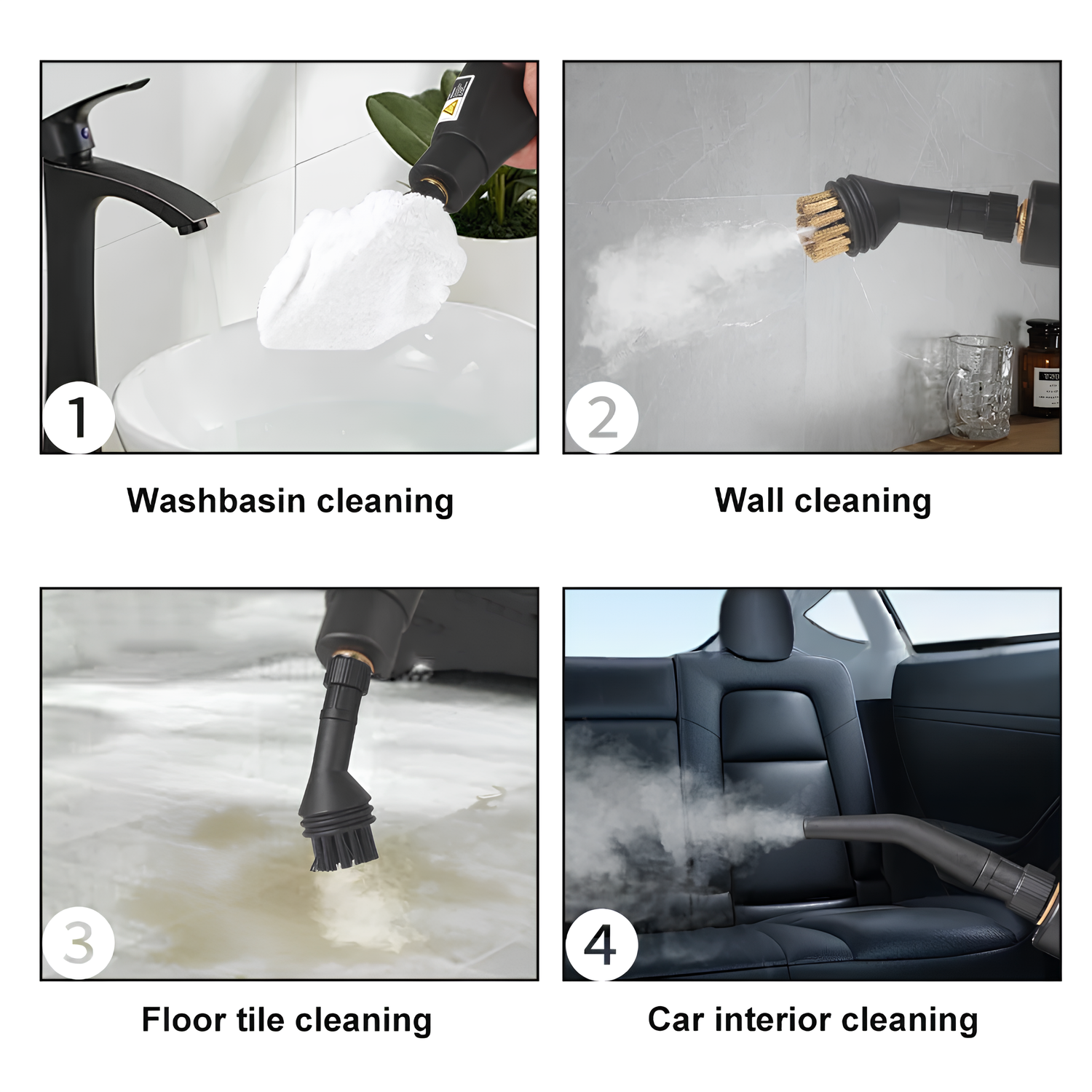 1

Washbasin cleaning

2

Wall cleaning

3

Floor tile cleaning

4

Car interior cleaning